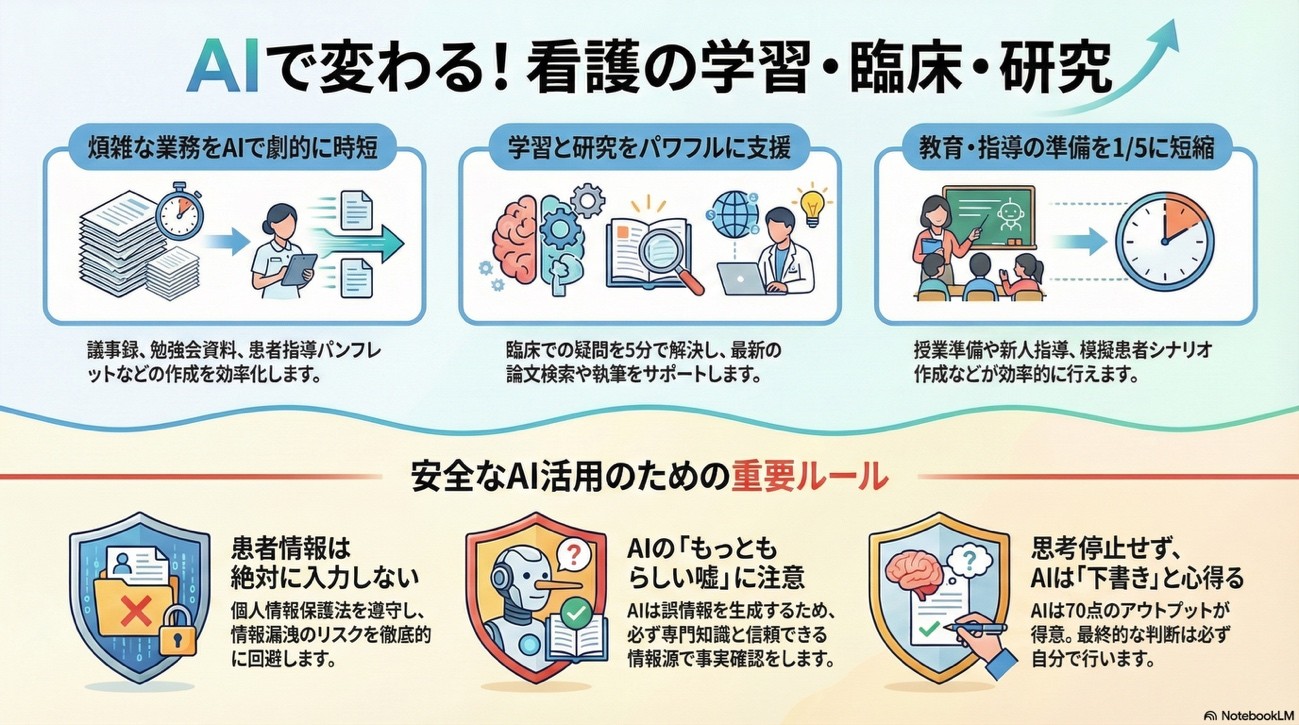 AIで変わる！看護の学習・臨床・研究

煩雑な業務をAIで劇的に時短

議事録、勉強会資料、患者指導パンフレットなどの作成を効率化します。

学習と研究をパワフルに支援

臨床での疑問を5分で解決し、最新の論文検索や執筆をサポートします。

教育・指導の準備を1/5に短縮

授業準備や新人指導、模擬患者シナリオ作成などが効率的に行えます。

安全なAI活用のための重要ルール

患者情報は絶対に入力しない

個人情報保護法を遵守し、情報漏洩のリスクを徹底的に回避します。

AIの「もっともらしい嘘」に注意

AIは誤情報を生成するため、必ず専門知識と信頼できる情報源で事実確認をします。

思考停止せず、AIは「下書き」と心得る

AIは70点のアウトプットが得意。最終的な判断は必ず自分で行います。

NotebookLM